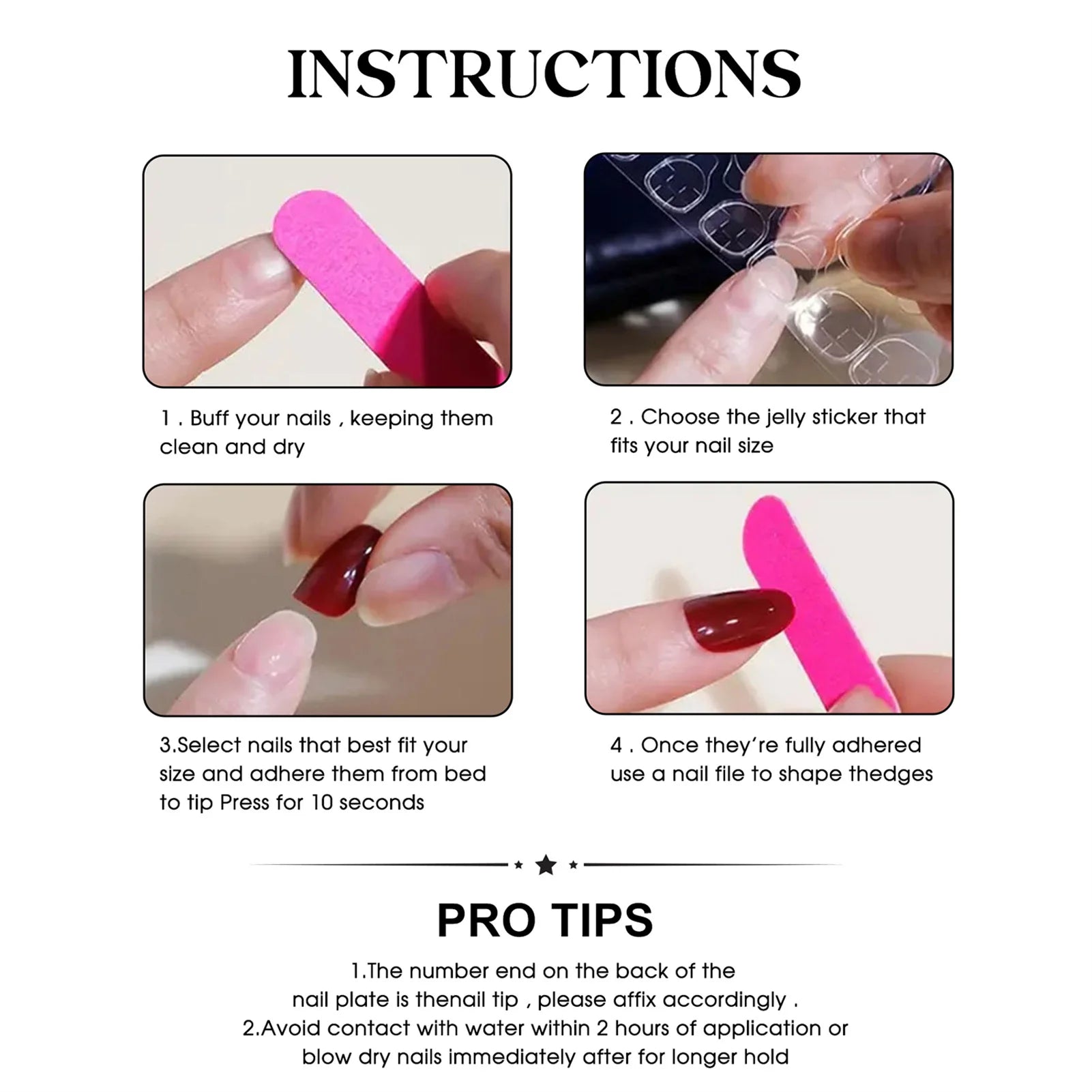 INSTRUCTIONS

1 . Buff your nails , keeping them clean and dry

2 . Choose the jelly sticker that fits your nail size

3.Select nails that best fit your size and adhere them from bed to tip Press for 10 seconds

4 . Once they're fully adhered use a nail file to shape thedges

PRO TIPS

1.The number end on the back of the nail plate is thenail tip , please affix accordingly .
2.Avoid contact with water within 2 hours of application or blow dry nails immediately after for longer hold