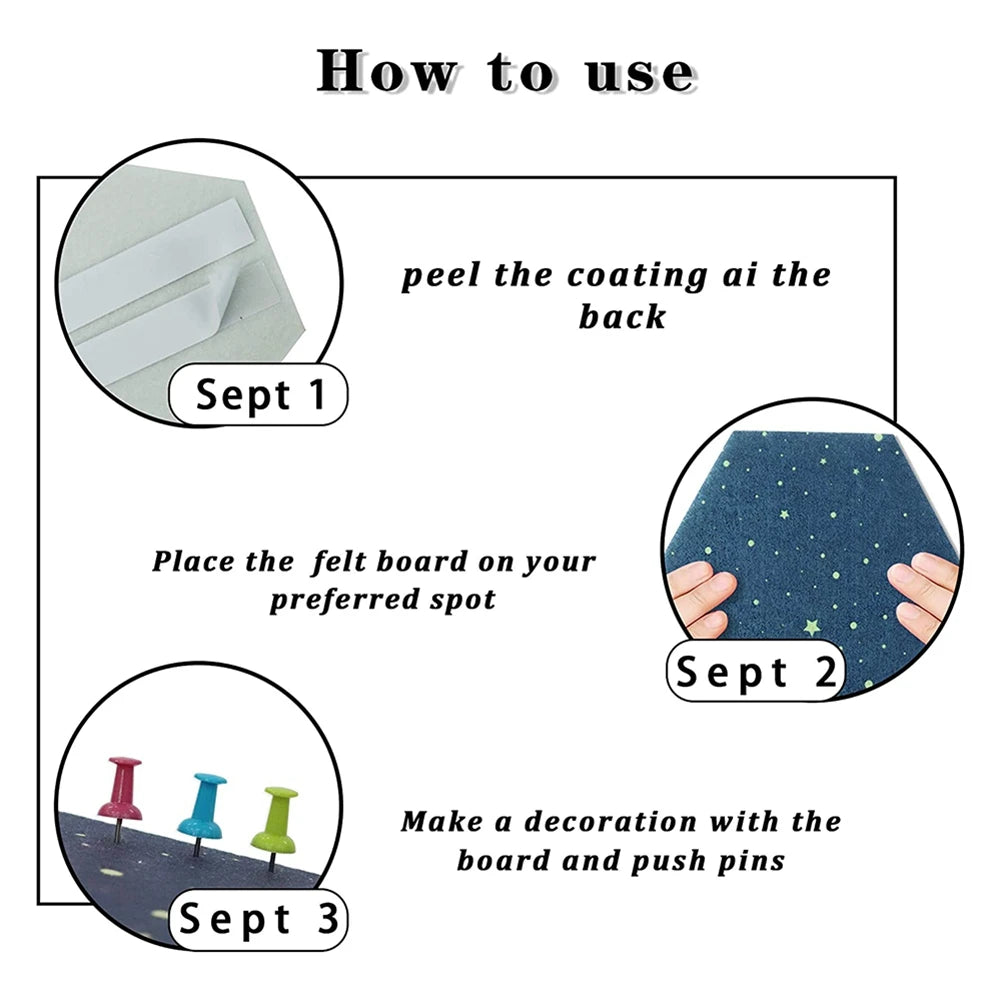 How to use

Sept 1

peel the coating ai the back

Place the felt board on your preferred spot

Sept 2

Sept 3

Make a decoration with the board and push pins